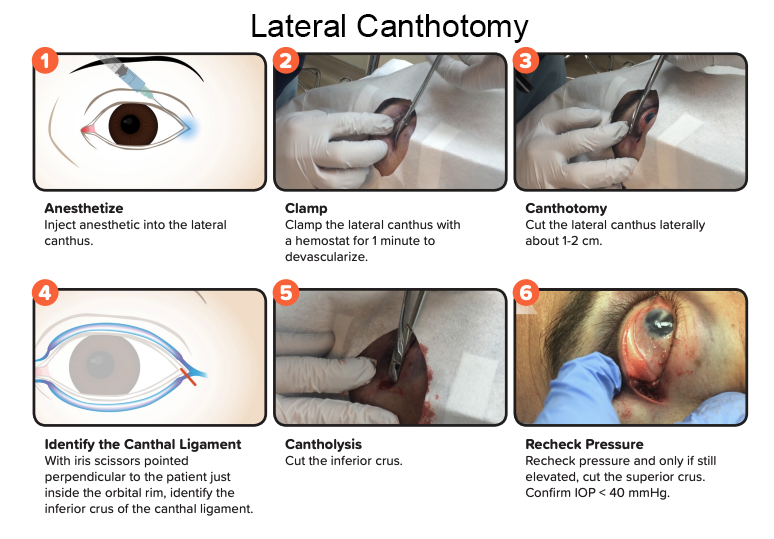 Lateral Canthotomy

1

Anesthetize
Inject anesthetic into the lateral canthus.

2

Clamp
Clamp the lateral canthus with a hemostat for 1 minute to devascularize.

3

Canthotomy
Cut the lateral canthus laterally about 1-2 cm.

4

Identify the Canthal Ligament
With iris scissors pointed perpendicular to the patient just inside the orbital rim, identify the inferior crus of the canthal ligament.

5

Cantholysis
Cut the inferior crus.

6

Recheck Pressure
Recheck pressure and only if still elevated, cut the superior crus. Confirm IOP < 40 mmHg.